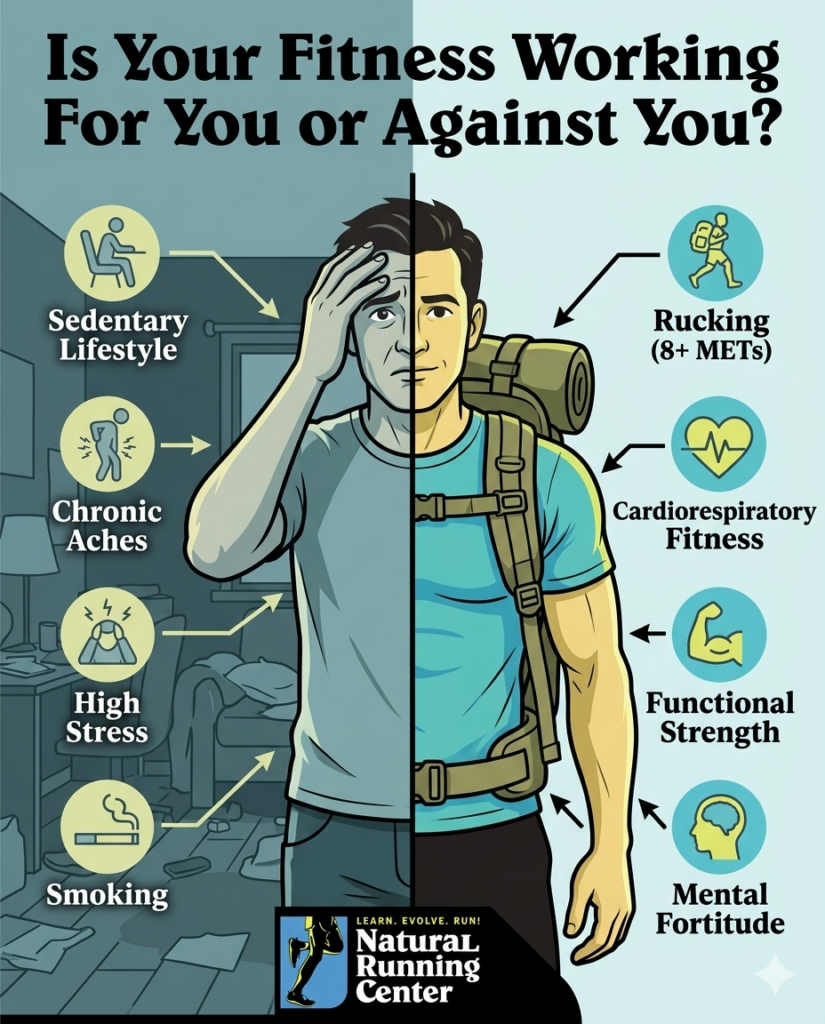 Is Your Fitness Working For You or Against You?

Sedentary Lifestyle

Chronic Aches

High Stress

Smoking

Rucking (8+ METs)

Cardiorespiratory Fitness

Functional Strength

Mental Fortitude

LEARN. EVOLVE. RUN!
Natural Running Center